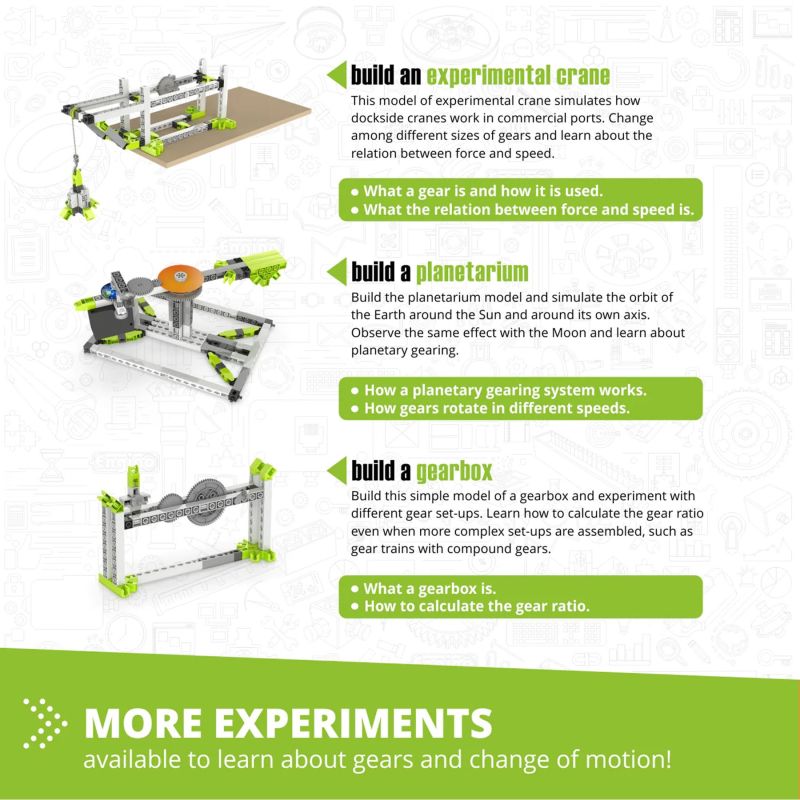 build an experimental crane
This model of experimental crane simulates how dockside cranes work in commercial ports. Change among different sizes of gears and learn about the relation between force and speed.

• What a gear is and how it is used.
• What the relation between force and speed is.

build a planetarium
Build the planetarium model and simulate the orbit of the Earth around the Sun and around its own axis. Observe the same effect with the Moon and learn about planetary gearing.

• How a planetary gearing system works.
• How gears rotate in different speeds.

build a gearbox
Build this simple model of a gearbox and experiment with different gear set-ups. Learn how to calculate the gear ratio even when more complex set-ups are assembled, such as gear trains with compound gears.

• What a gearbox is.
• How to calculate the gear ratio.

MORE EXPERIMENTS
available to learn about gears and change of motion!