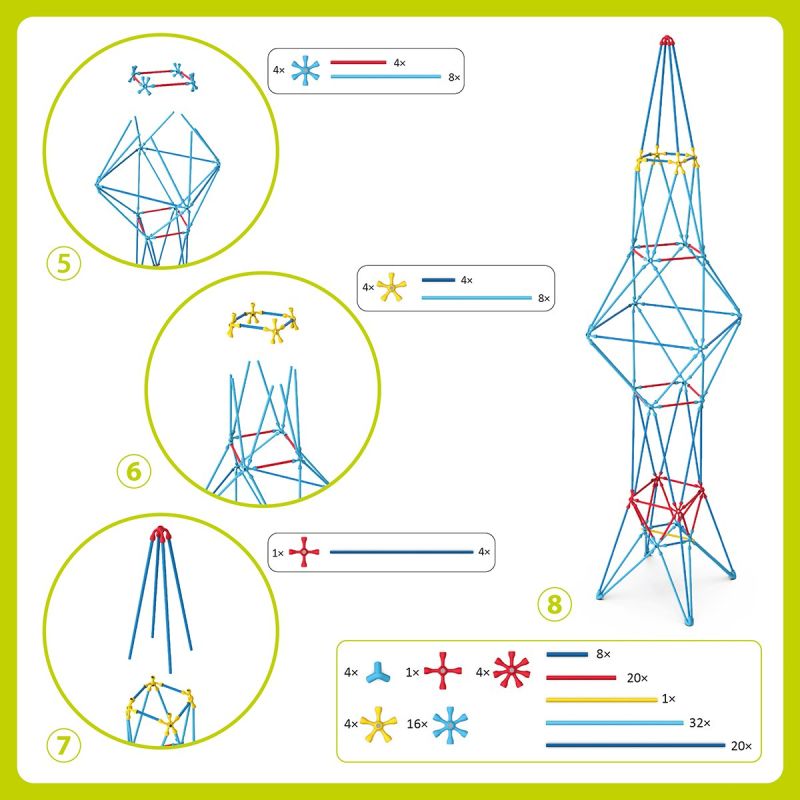 4× 4× 8×

5

4× 4× 8×

6

1× 4×

7

8

4× 1× 4× 8× 20× 1× 4× 16× 32× 20×