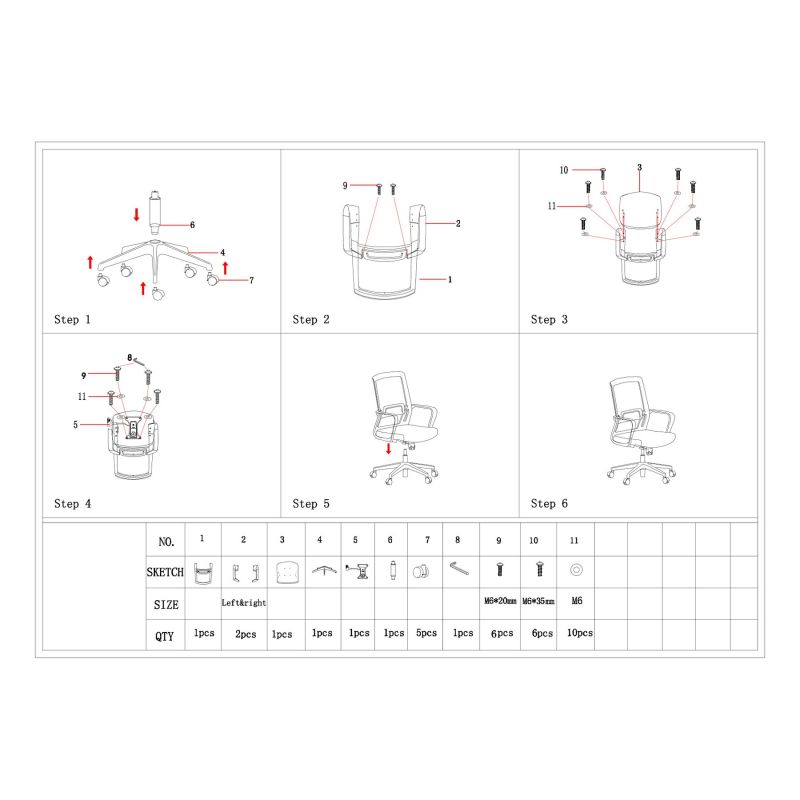 6
4
7
Step 1

9
2
1
Step 2

10
3
11
Step 3

8
9
11
5
Step 4

Step 5

Step 6

| NO. | 1 | 2 | 3 | 4 | 5 | 6 | 7 | 8 | 9 | 10 | 11 |
|---|---|---|---|---|---|---|---|---|---|---|---|
| SKETCH | | | | | | | | | | | |
| SIZE | | Left&right | | | | | | | M6*20mm | M6*35mm | M6 |
| QTY | 1pcs | 2pcs | 1pcs | 1pcs | 1pcs | 1pcs | 5pcs | 1pcs | 6pcs | 6pcs | 10pcs |