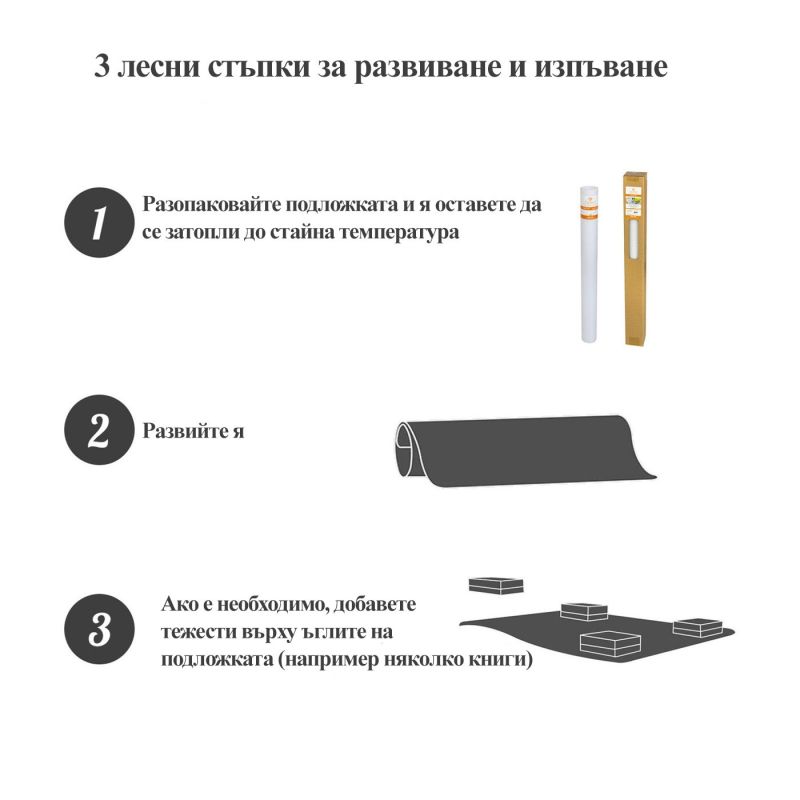 3 лесни стъпки за развиване и изпъване

1 Разопаковайте подложката и я оставете да се затопли до стайна температура

2 Развийте я

3 Ако е необходимо, добавете тежести върху ъглите на подложката (например няколко книги)