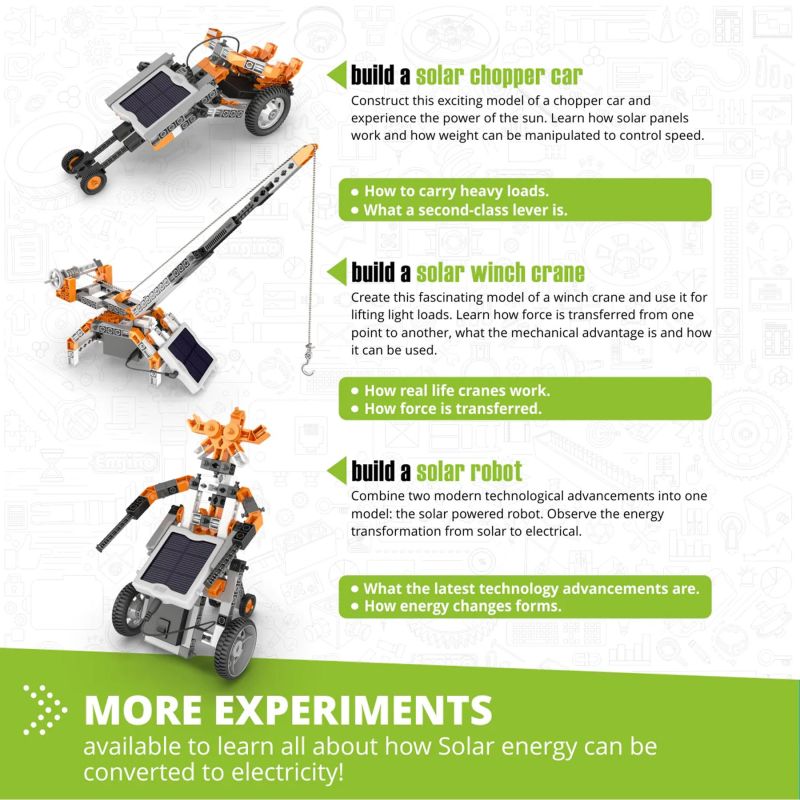 build a solar chopper car
Construct this exciting model of a chopper car and experience the power of the sun. Learn how solar panels work and how weight can be manipulated to control speed.

• How to carry heavy loads.
• What a second-class lever is.

build a solar winch crane
Create this fascinating model of a winch crane and use it for lifting light loads. Learn how force is transferred from one point to another, what the mechanical advantage is and how it can be used.

• How real life cranes work.
• How force is transferred.

build a solar robot
Combine two modern technological advancements into one model: the solar powered robot. Observe the energy transformation from solar to electrical.

• What the latest technology advancements are.
• How energy changes forms.

MORE EXPERIMENTS
available to learn all about how Solar energy can be converted to electricity!